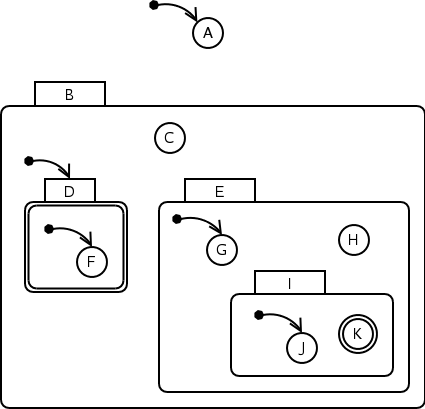 A

B

C

D

F

E

G

H

I

J

K